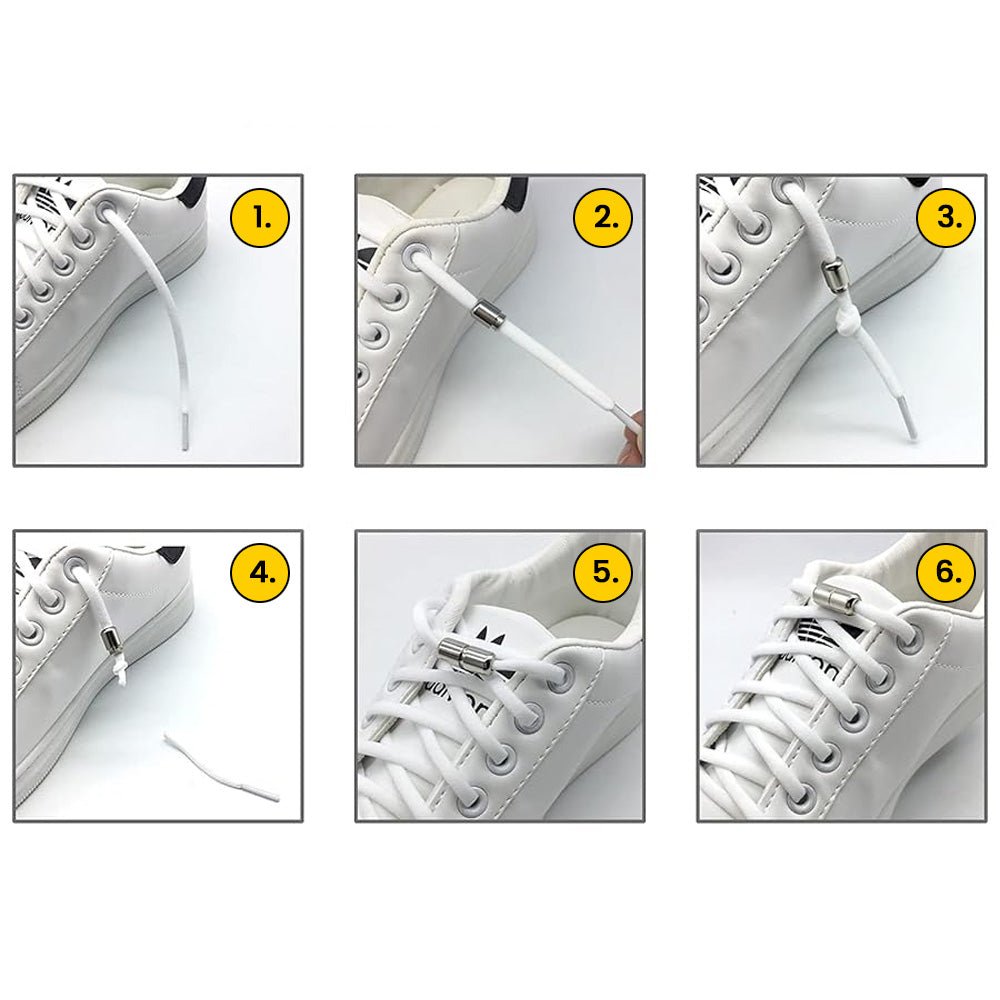 1.

2.

3.

4.

5.

6.